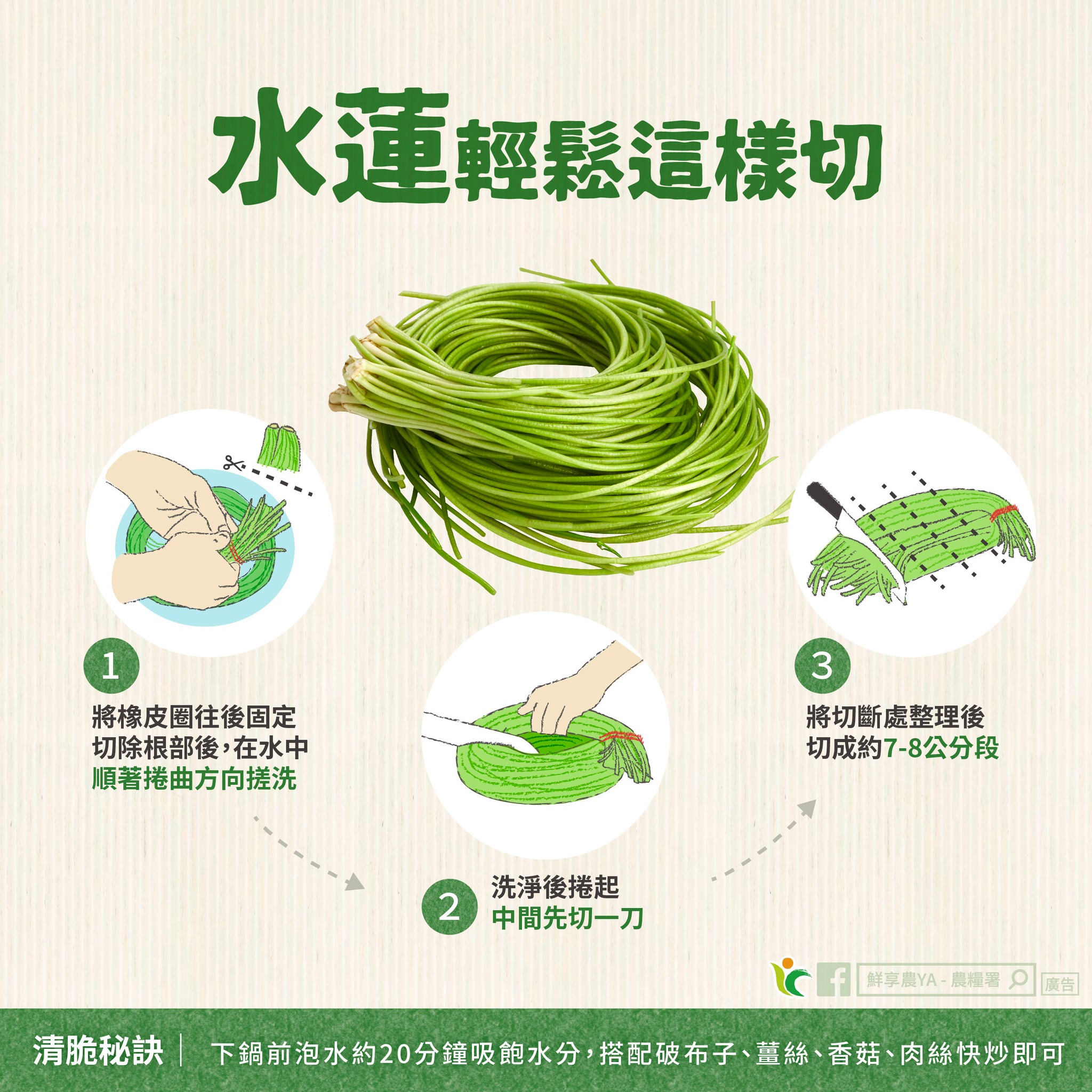 水蓮輕鬆這樣切

1
將橡皮圈往後固定
切除根部後，在水中
順著捲曲方向搓洗

2
洗淨後捲起
中間先切一刀

3
將切斷處整理後
切成約7-8公分段

鮮享農YA - 農糧署
廣告

清脆秘訣 | 下鍋前泡水約20分鐘吸飽水分，搭配破布子、薑絲、香菇、肉絲快炒即可